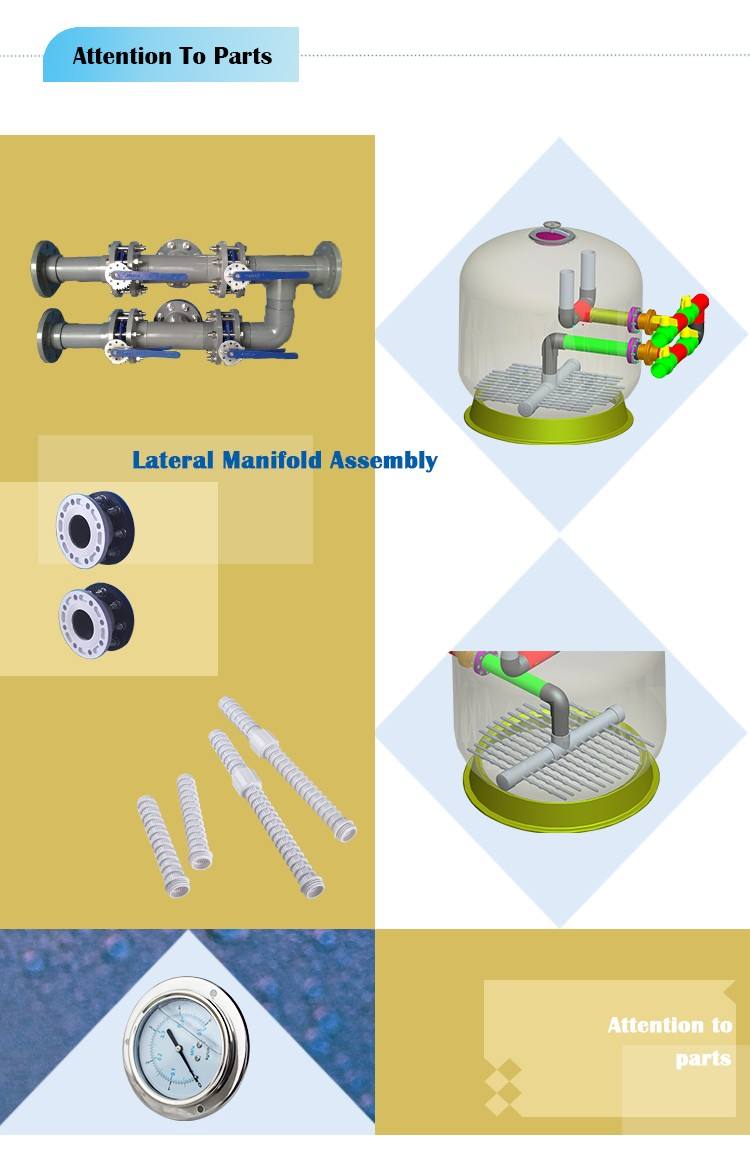 Attention To Parts

Lateral Manifold Assembly

Attention to parts