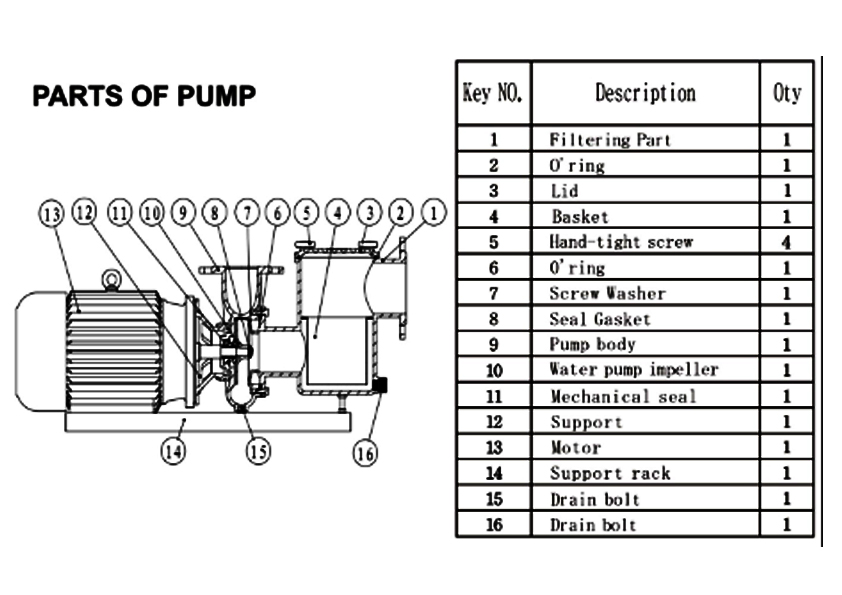 PARTS OF PUMP

13 12 11 10 9 8 7 6 5 4 3 2 1

14 15 16

| Key NO. | Description | Qty |
|---|---|---|
| 1 | Filtering Part | 1 |
| 2 | O'ring | 1 |
| 3 | Lid | 1 |
| 4 | Basket | 1 |
| 5 | Hand-tight screw | 4 |
| 6 | O'ring | 1 |
| 7 | Screw Washer | 1 |
| 8 | Seal Gasket | 1 |
| 9 | Pump body | 1 |
| 10 | Water pump impeller | 1 |
| 11 | Mechanical seal | 1 |
| 12 | Support | 1 |
| 13 | Motor | 1 |
| 14 | Support rack | 1 |
| 15 | Drain bolt | 1 |
| 16 | Drain bolt | 1 |