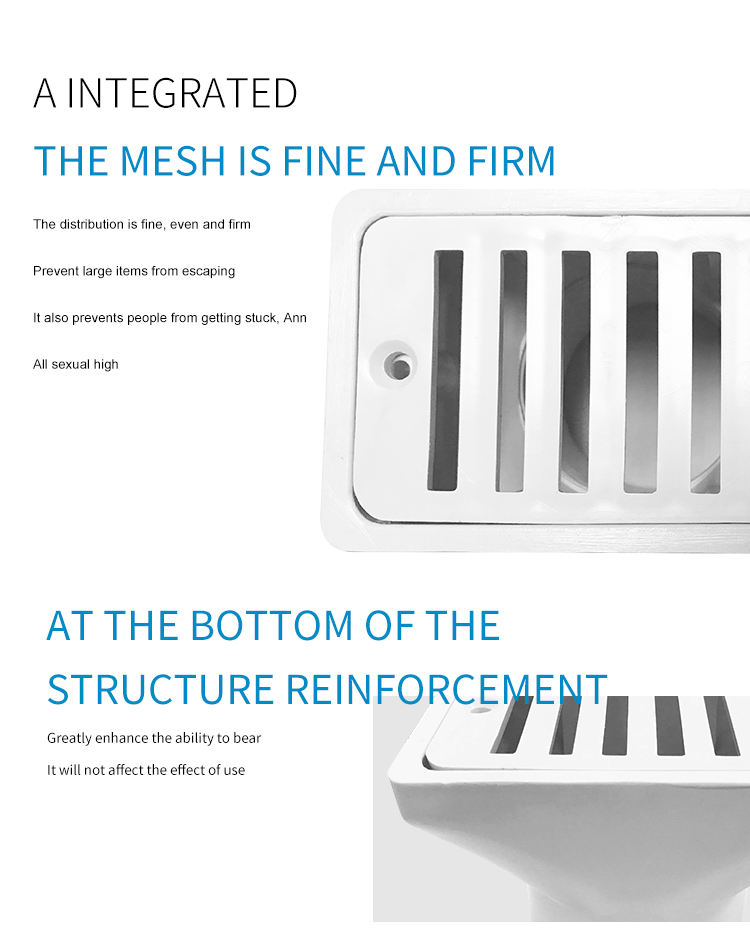 A INTEGRATED

THE MESH IS FINE AND FIRM

The distribution is fine, even and firm

Prevent large items from escaping

It also prevents people from getting stuck, Ann

All sexual high

AT THE BOTTOM OF THE STRUCTURE REINFORCEMENT

Greatly enhance the ability to bear

It will not affect the effect of use