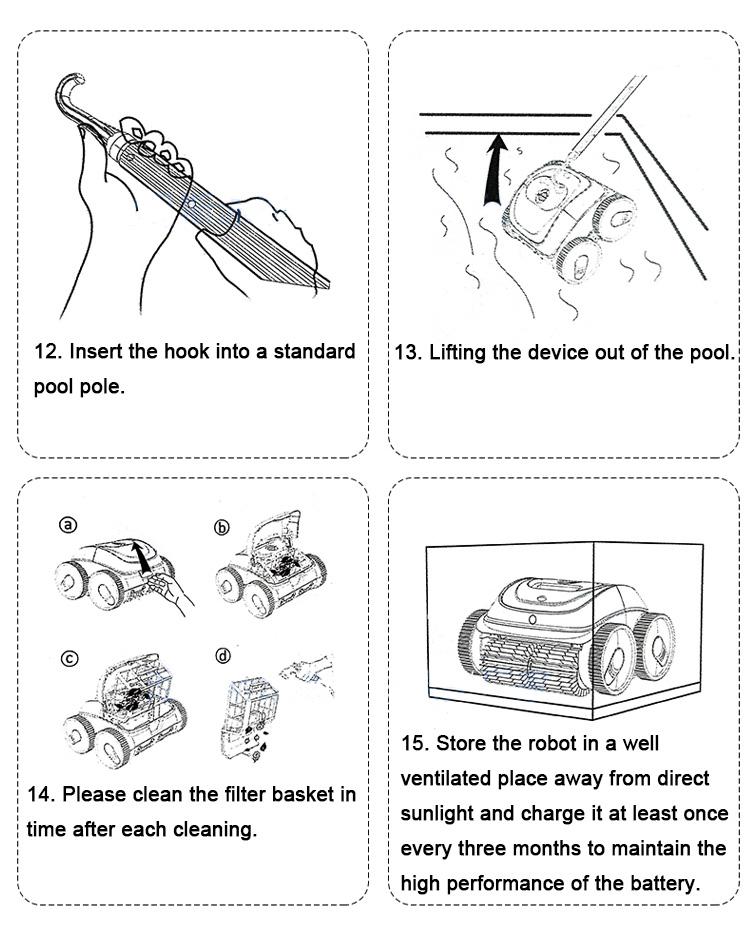 12. Insert the hook into a standard pool pole.

13. Lifting the device out of the pool.

ⓐ

ⓑ

ⓒ

ⓓ

14. Please clean the filter basket in time after each cleaning.

15. Store the robot in a well ventilated place away from direct sunlight and charge it at least once every three months to maintain the high performance of the battery.