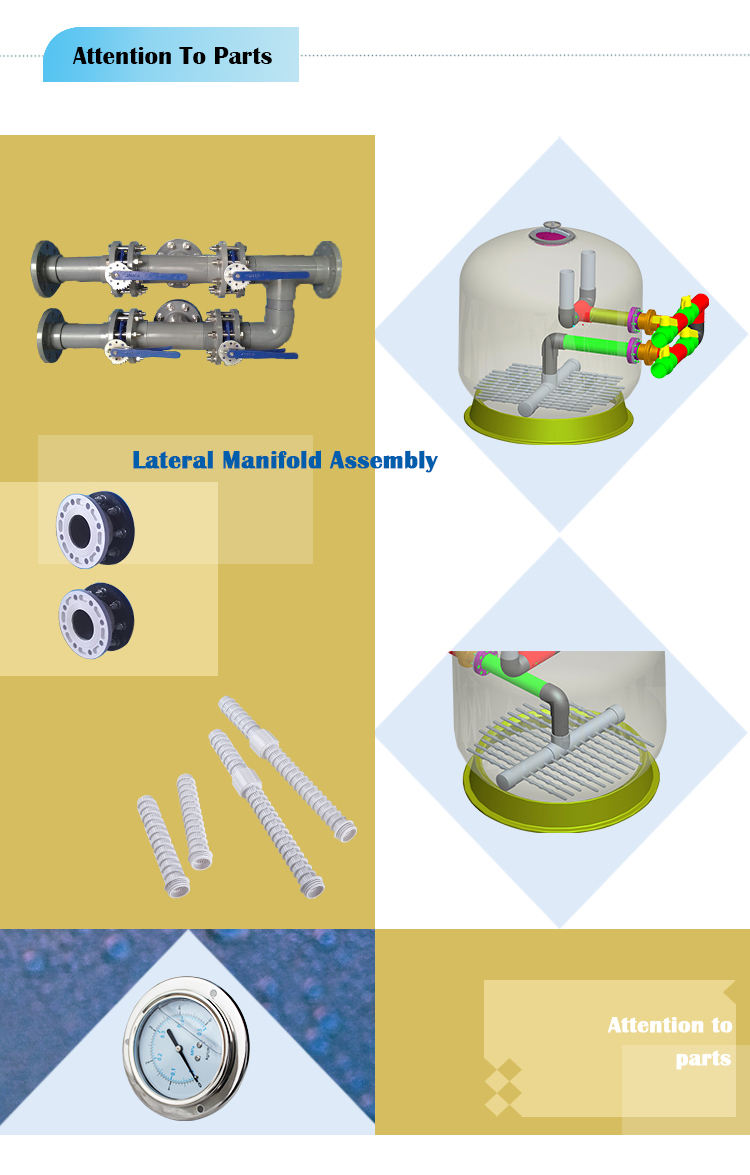 Attention To Parts

Lateral Manifold Assembly

Attention to parts